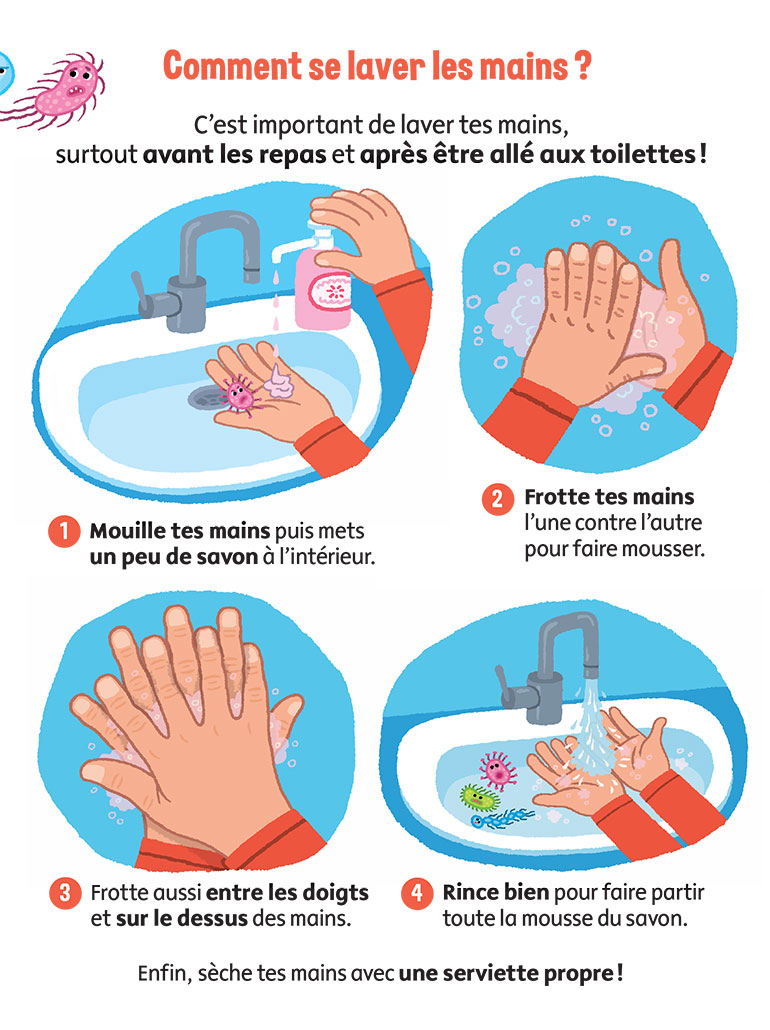 Comment se laver les mains ?

C'est important de laver tes mains, surtout avant les repas et après être allé aux toilettes !

1 Mouille tes mains puis mets un peu de savon à l'intérieur.

2 Frotte tes mains l'une contre l'autre pour faire mousser.

3 Frotte aussi entre les doigts et sur le dessus des mains.

4 Rince bien pour faire partir toute la mousse du savon.

Enfin, sèche tes mains avec une serviette propre !